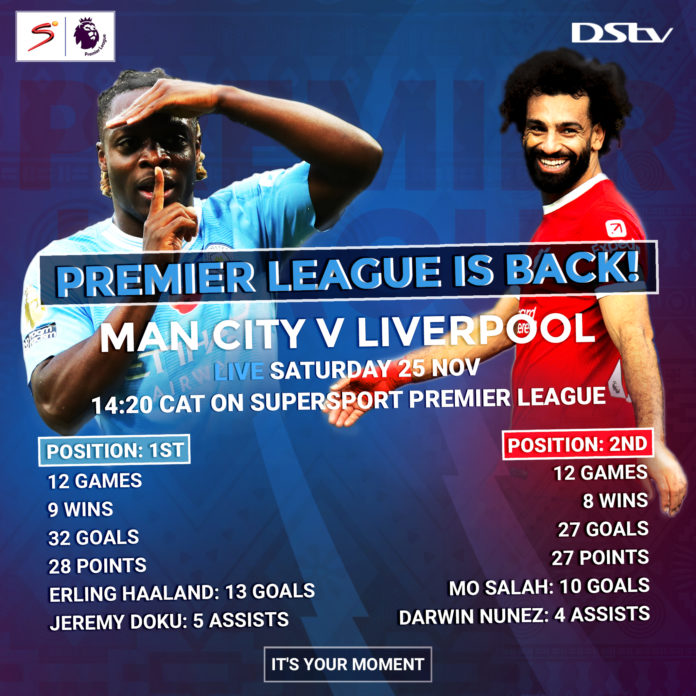 Premier League

DStv

PREMIER LEAGUE IS BACK!

MAN CITY V LIVERPOOL

LIVE SATURDAY 25 NOV
14:20 CAT ON SUPERSPORT PREMIER LEAGUE

POSITION: 1ST
12 GAMES
9 WINS
32 GOALS
28 POINTS
ERLING HAALAND: 13 GOALS
JEREMY DOKU: 5 ASSISTS

POSITION: 2ND
12 GAMES
8 WINS
27 GOALS
27 POINTS
MO SALAH: 10 GOALS
DARWIN NUNEZ: 4 ASSISTS

IT'S YOUR MOMENT